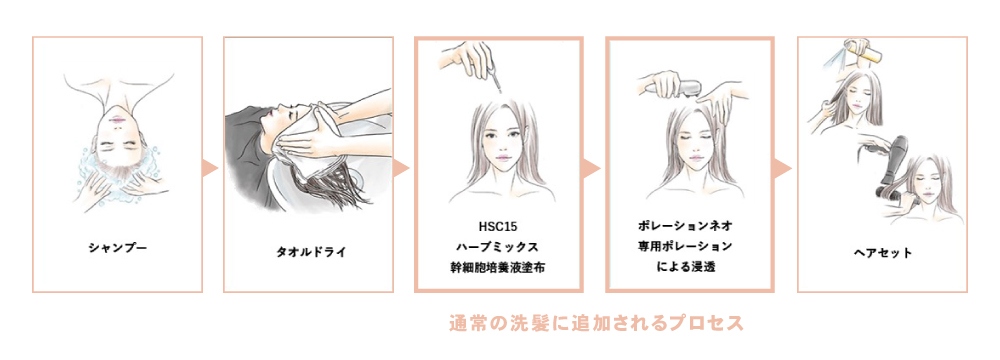 シャンプー

タオルドライ

HSC15
ハーブミックス
幹細胞培養液塗布

ポレーションネオ
専用ポレーション
による浸透

ヘアセット

通常の洗髪に追加されるプロセス